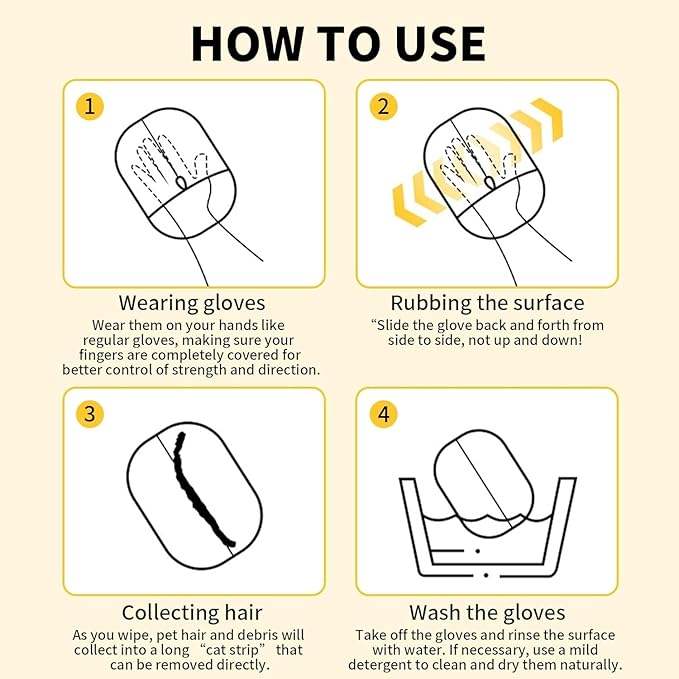 HOW TO USE

1

Wearing gloves

Wear them on your hands like regular gloves, making sure your fingers are completely covered for better control of strength and direction.

2

Rubbing the surface

“Slide the glove back and forth from side to side, not up and down!

3

Collecting hair

As you wipe, pet hair and debris will collect into a long “cat strip” that can be removed directly.

4

Wash the gloves

Take off the gloves and rinse the surface with water. If necessary, use a mild detergent to clean and dry them naturally.